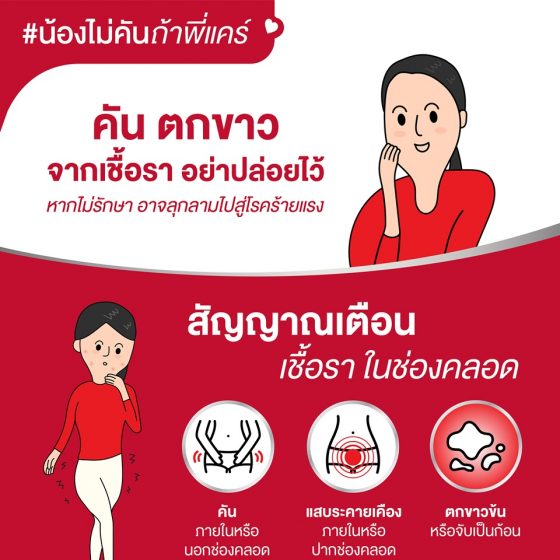 #น้องไม่คันถ้าพี่แคร์

คัน ตกขาว
จากเชื้อรา อย่าปล่อยไว้
หากไม่รักษา อาจลุกลามไปสู่โรคร้ายแรง

สัญญาณเตือน
เชื้อรา ในช่องคลอด

คัน
ภายในหรือ
นอกช่องคลอด

แสบระคายเคือง
ภายในหรือ
ปากช่องคลอด

ตกขาวข้น
หรือจับเป็นก้อน